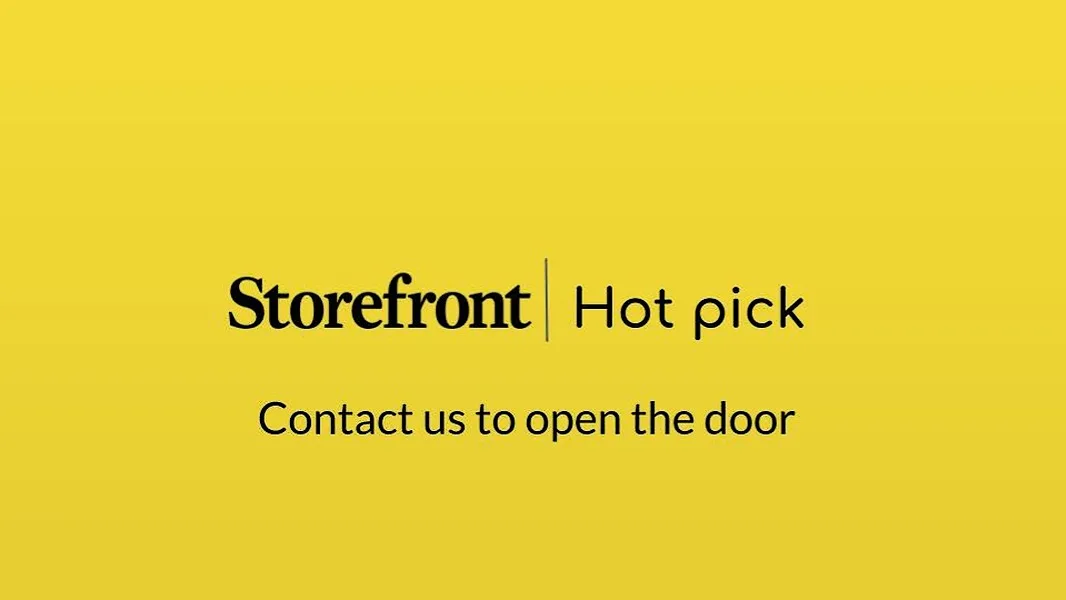 Storefront | Hot pick

Contact us to open the door